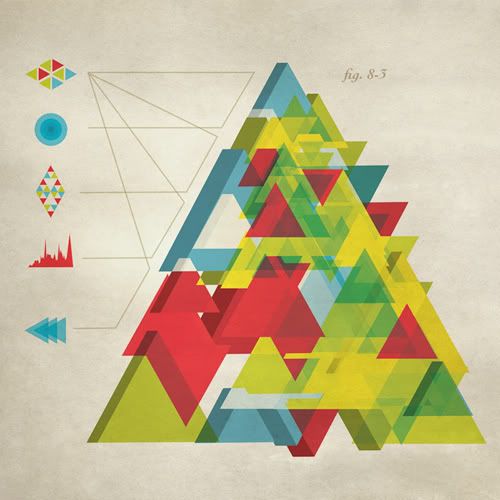 fig. 8-3